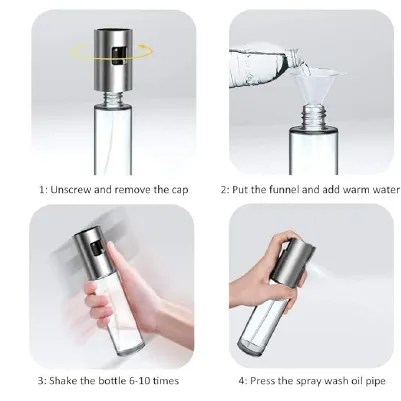 1: Unscrew and remove the cap

2: Put the funnel and add warm water

3: Shake the bottle 6-10 times

4: Press the spray wash oil pipe