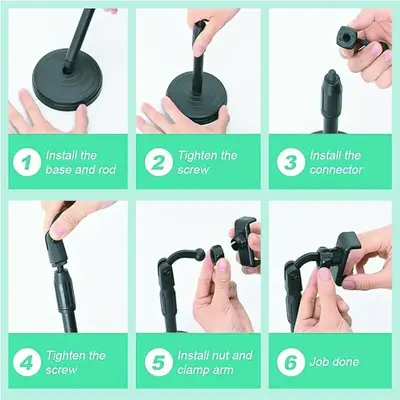 1 Install the base and rod

2 Tighten the screw

3 Install the connector

4 Tighten the screw

5 Install nut and clamp arm

6 Job done