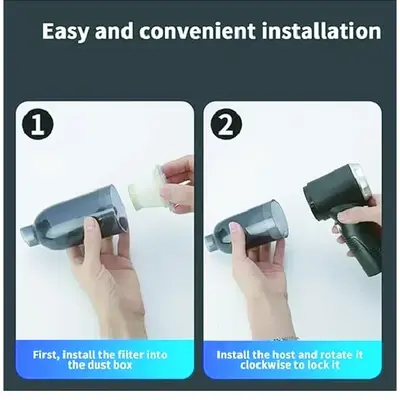 Easy and convenient installation

1

First, install the filter into the dust box

2

Install the host and rotate it clockwise to lock it